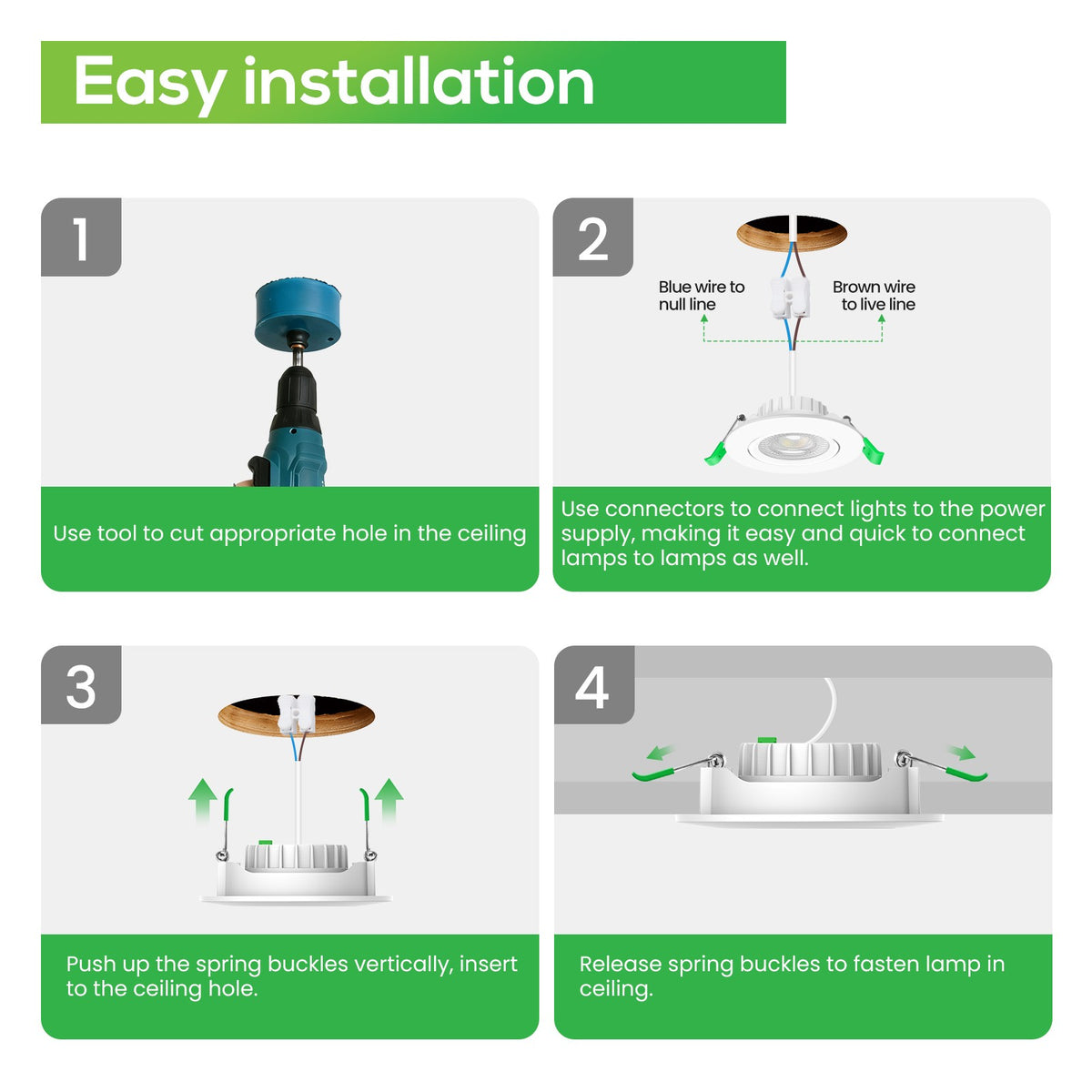 Easy installation

1

Use tool to cut appropriate hole in the ceiling

2

Blue wire to null line

Brown wire to live line

Use connectors to connect lights to the power supply, making it easy and quick to connect lamps to lamps as well.

3

Push up the spring buckles vertically, insert to the ceiling hole.

4

Release spring buckles to fasten lamp in ceiling.