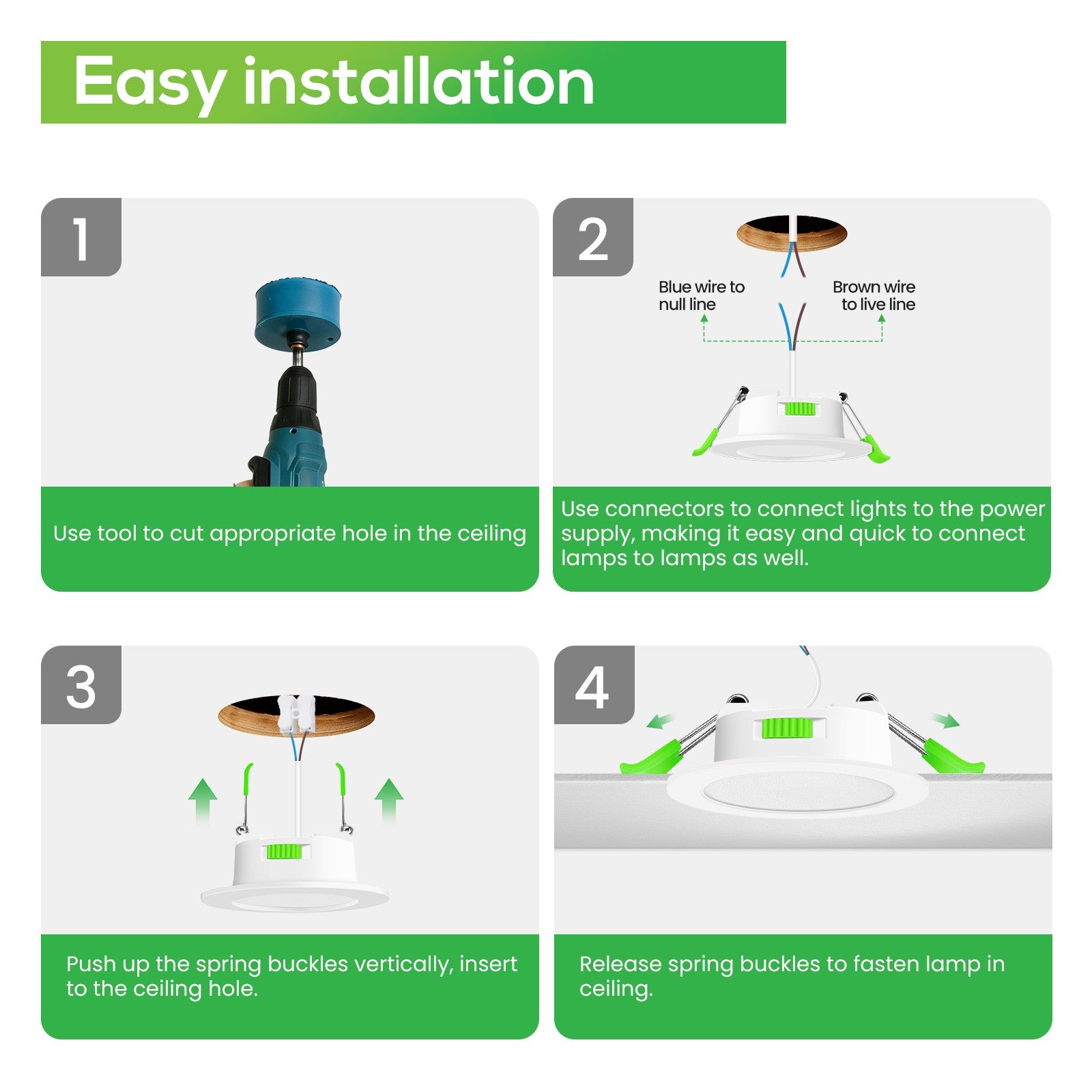 Easy installation

1

Use tool to cut appropriate hole in the ceiling

2

Blue wire to null line

Brown wire to live line

Use connectors to connect lights to the power supply, making it easy and quick to connect lamps to lamps as well.

3

Push up the spring buckles vertically, insert to the ceiling hole.

4

Release spring buckles to fasten lamp in ceiling.