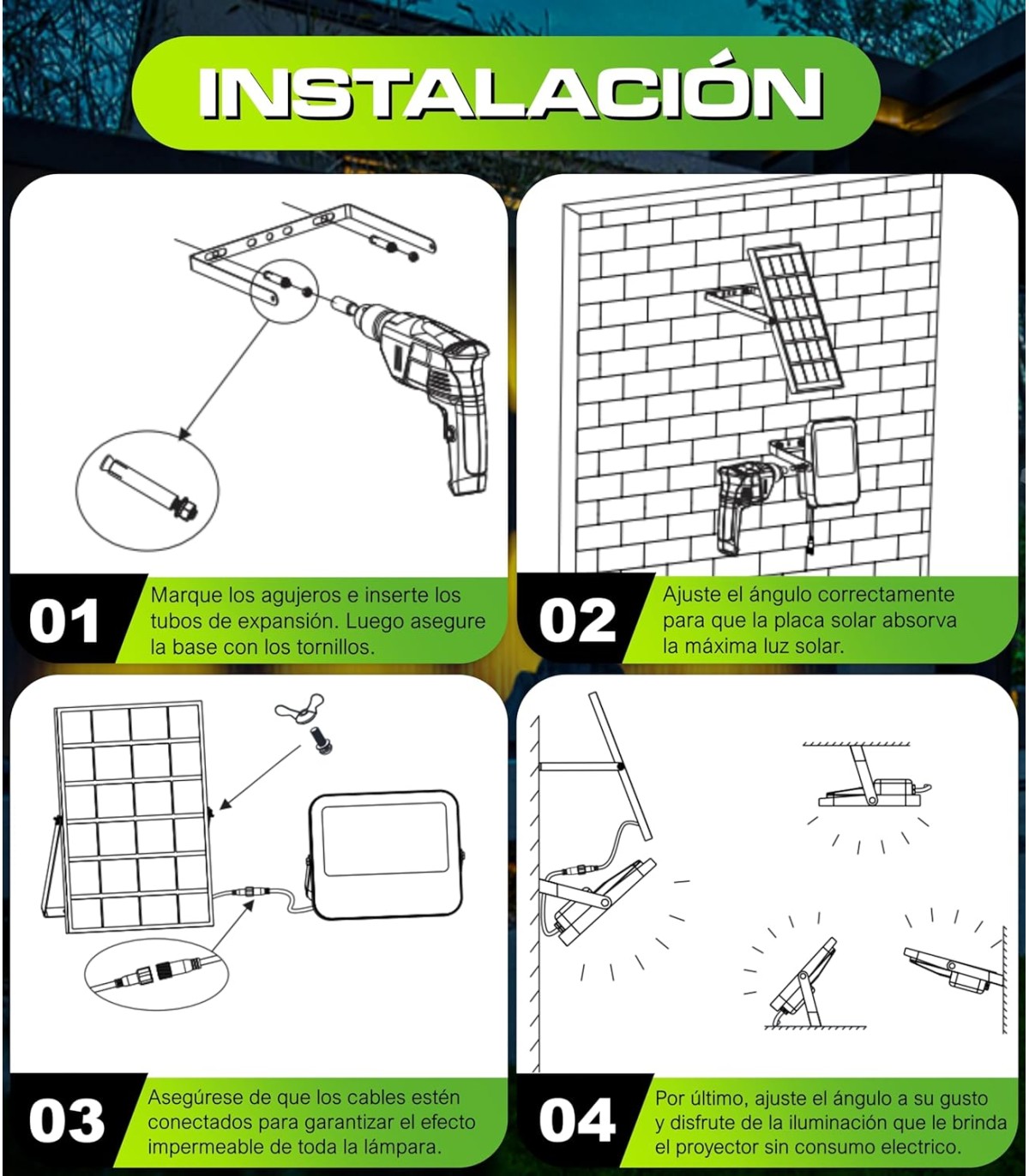 INSTALACIÓN

01
Marque los agujeros e inserte los tubos de expansión. Luego asegure la base con los tornillos.

02
Ajuste el ángulo correctamente para que la placa solar absorva la máxima luz solar.

03
Asegúrese de que los cables estén conectados para garantizar el efecto impermeable de toda la lámpara.

04
Por último, ajuste el ángulo a su gusto y disfrute de la iluminación que le brinda el proyector sin consumo electrico.