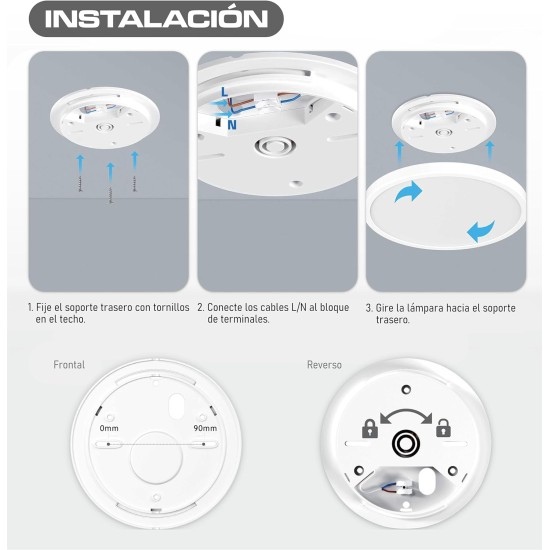 INSTALACIÓN

L
N

1. Fije el soporte trasero con tornillos en el techo.

2. Conecte los cables L/N al bloque de terminales.

3. Gire la lámpara hacia el soporte trasero.

Frontal

0mm

90mm

Reverso