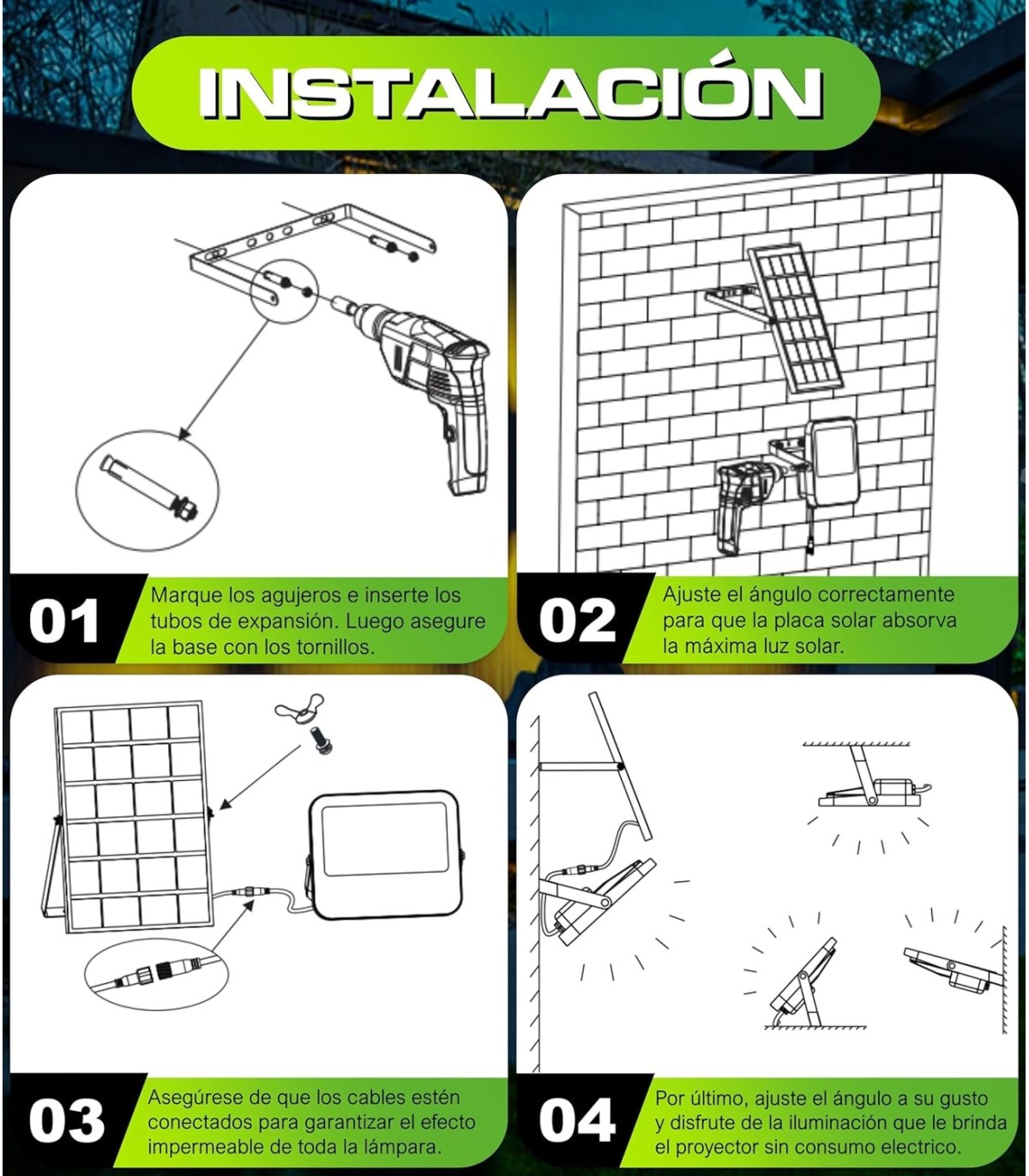 INSTALACIÓN

01

Marque los agujeros e inserte los tubos de expansión. Luego asegure la base con los tornillos.

02

Ajuste el ángulo correctamente para que la placa solar absorva la máxima luz solar.

03

Asegúrese de que los cables estén conectados para garantizar el efecto impermeable de toda la lámpara.

04

Por último, ajuste el ángulo a su gusto y disfrute de la iluminación que le brinda el proyector sin consumo electrico.