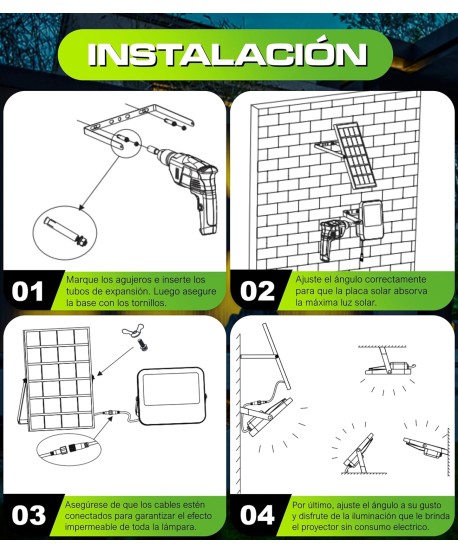 INSTALACIÓN

01 Marque los agujeros e inserte los tubos de expansión. Luego asegure la base con los tornillos.

02 Ajuste el ángulo correctamente para que la placa solar absorva la máxima luz solar.

03 Asegúrese de que los cables estén conectados para garantizar el efecto impermeable de toda la lámpara.

04 Por último, ajuste el ángulo a su gusto y disfrute de la iluminación que le brinda el proyector sin consumo electrico.