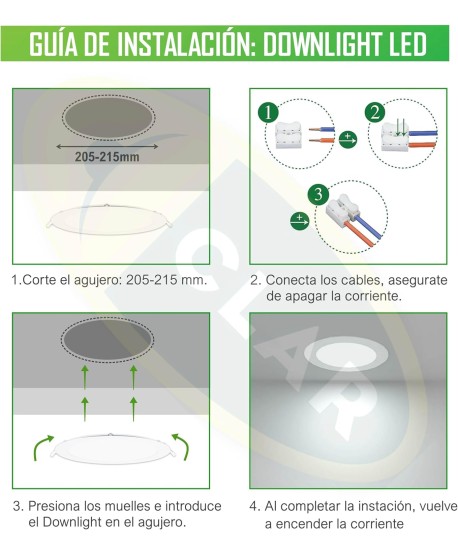 GUÍA DE INSTALACIÓN: DOWNLIGHT LED

205-215mm

1.Corte el agujero: 205-215 mm.

1

2

3

2. Conecta los cables, asegurate de apagar la corriente.

3. Presiona los muelles e introduce el Downlight en el agujero.

4. Al completar la instación, vuelve a encender la corriente

CLAR